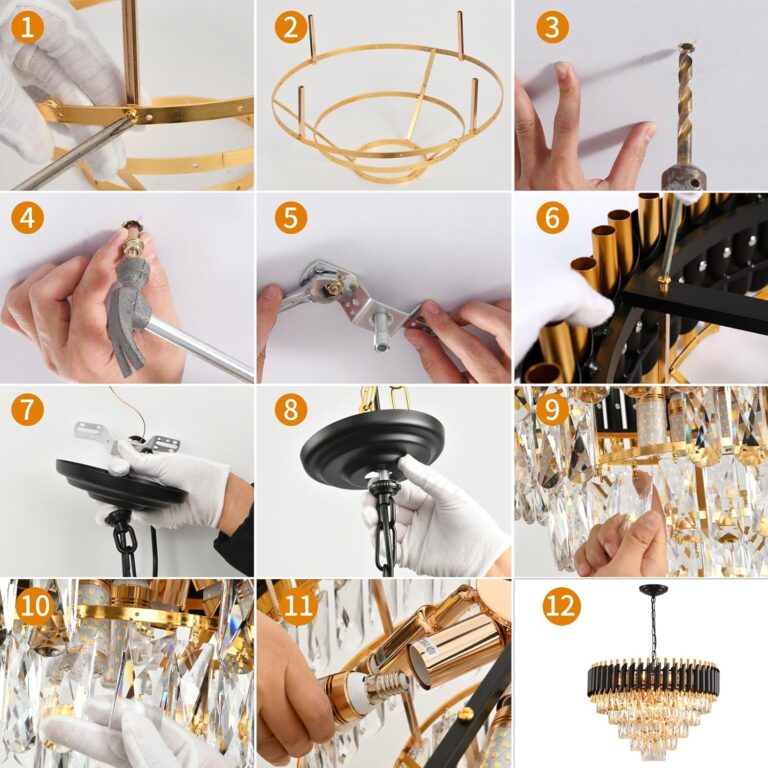 1

2

3

4

5

6

7

8

9

10

11

12