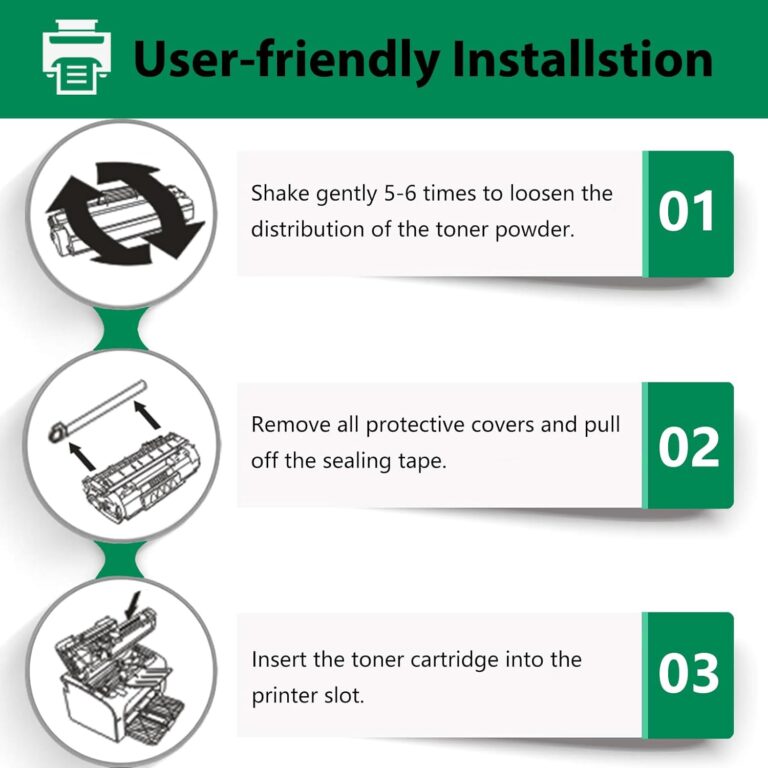 User-friendly Installstion

Shake gently 5-6 times to loosen the distribution of the toner powder.

01

Remove all protective covers and pull off the sealing tape.

02

Insert the toner cartridge into the printer slot.

03