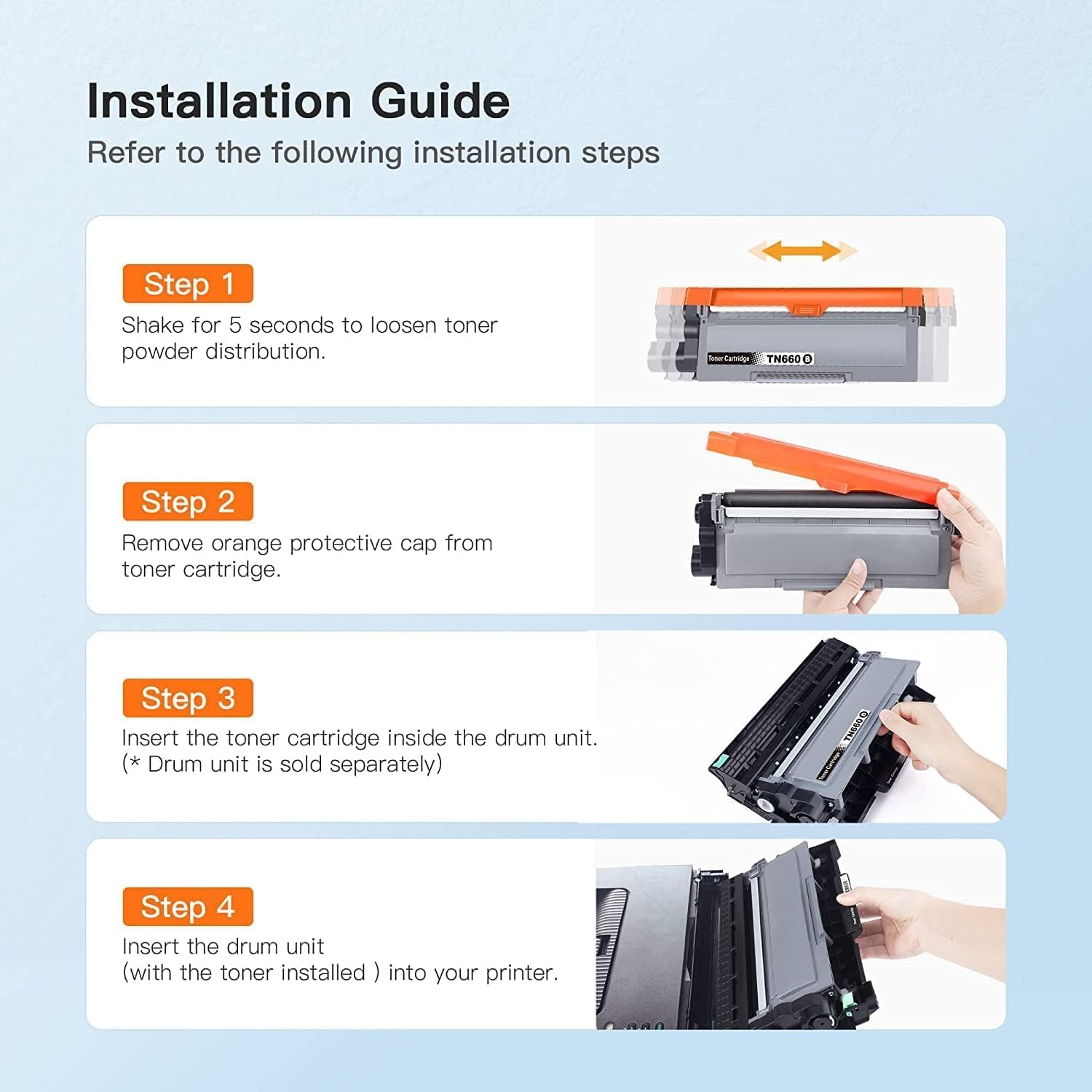 Installation Guide

Refer to the following installation steps

Step 1

Shake for 5 seconds to loosen toner powder distribution.

Toner Cartridge TN660 B

Step 2

Remove orange protective cap from toner cartridge.

Step 3

Insert the toner cartridge inside the drum unit.
(* Drum unit is sold separately)

Toner Cartridge TN660 B

Step 4

Insert the drum unit
(with the toner installed ) into your printer.